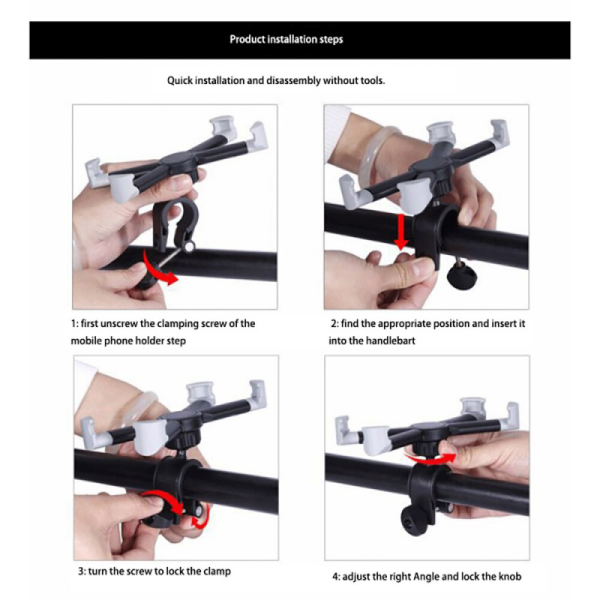 Product installation steps

Quick installation and disassembly without tools.

1: first unscrew the clamping screw of the mobile phone holder step

2: find the appropriate position and insert it into the handlebart

3: turn the screw to lock the clamp

4: adjust the right Angle and lock the knob