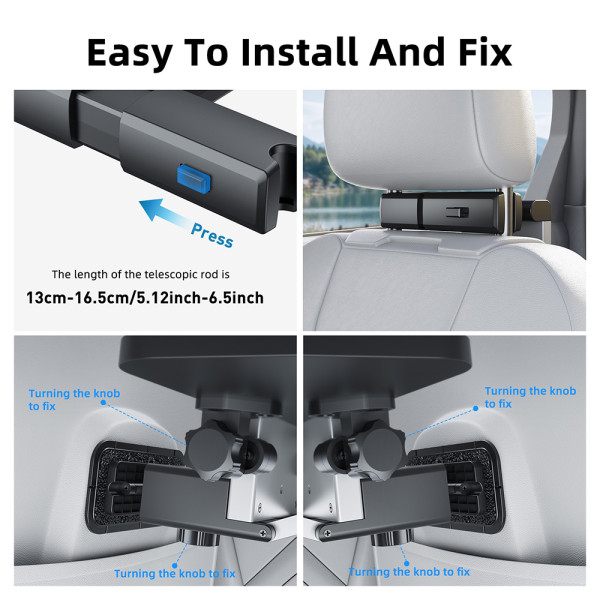 Easy To Install And Fix

Press

The length of the telescopic rod is

13cm-16.5cm/5.12inch-6.5inch

Turning the knob to fix

Turning the knob to fix

Turning the knob to fix

Turning the knob to fix