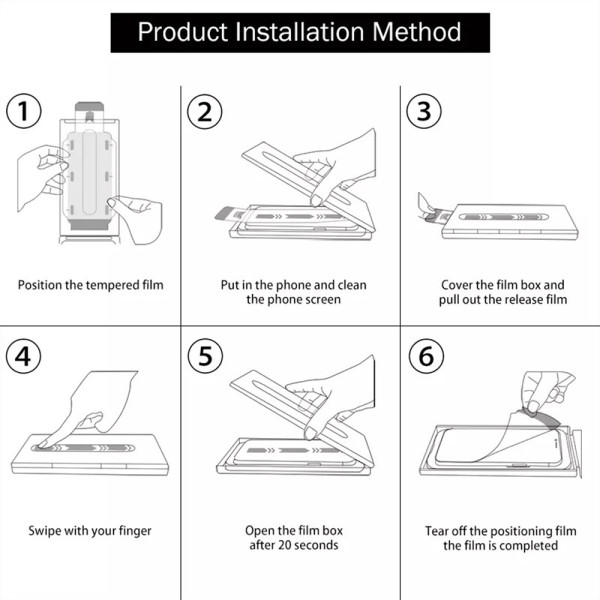 Product Installation Method

1

Position the tempered film

2

Put in the phone and clean the phone screen

3

Cover the film box and pull out the release film

4

Swipe with your finger

5

Open the film box after 20 seconds

6

Tear off the positioning film the film is completed