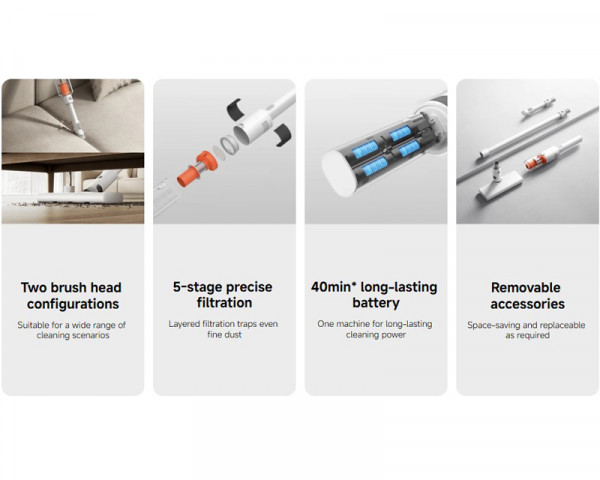 Two brush head configurations

Suitable for a wide range of cleaning scenarios

5-stage precise filtration

Layered filtration traps even fine dust

40min* long-lasting battery

One machine for long-lasting cleaning power

Removable accessories

Space-saving and replaceable as required