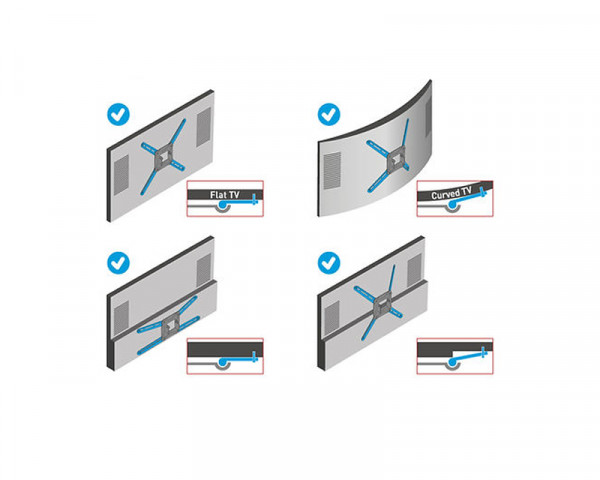 Flat TV

Curved TV