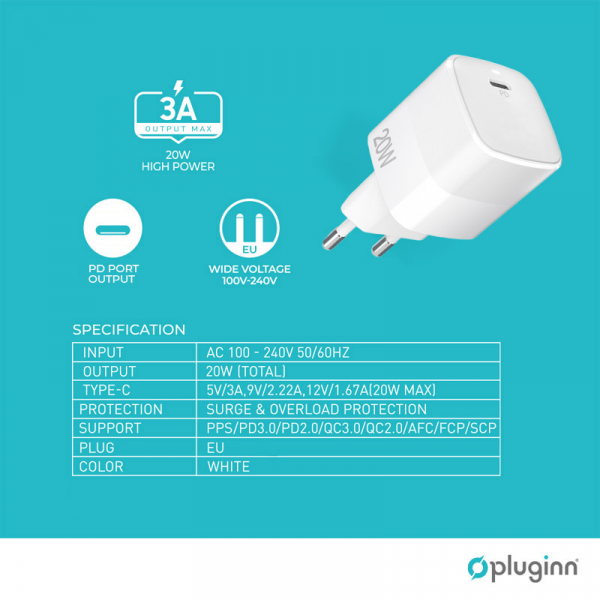 3A
OUTPUT MAX
20W
HIGH POWER

20W
PD

PD PORT
OUTPUT

EU
WIDE VOLTAGE
100V-240V

SPECIFICATION

| INPUT | AC 100 - 240V 50/60HZ |
|---|---|
| OUTPUT | 20W (TOTAL) |
| TYPE-C | 5V/3A,9V/2.22A,12V/1.67A(20W MAX) |
| PROTECTION | SURGE & OVERLOAD PROTECTION |
| SUPPORT | PPS/PD3.0/PD2.0/QC3.0/QC2.0/AFC/FCP/SCP |
| PLUG | EU |
| COLOR | WHITE |

pluginn