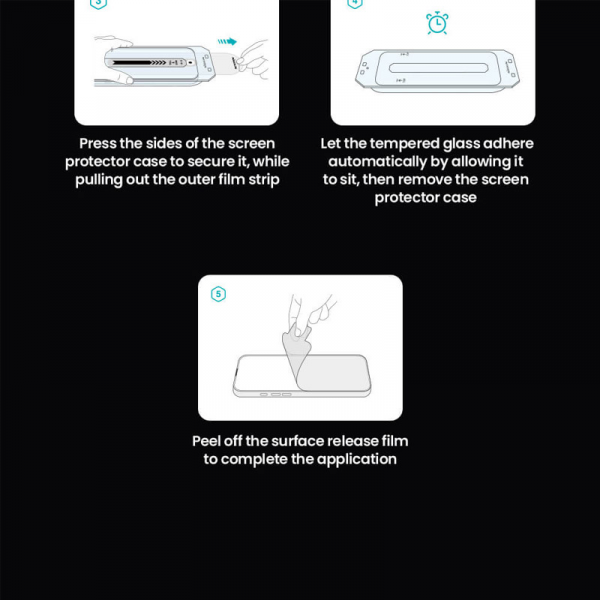 3

Press the sides of the screen protector case to secure it, while pulling out the outer film strip

4

Let the tempered glass adhere automatically by allowing it to sit, then remove the screen protector case

5

Peel off the surface release film to complete the application