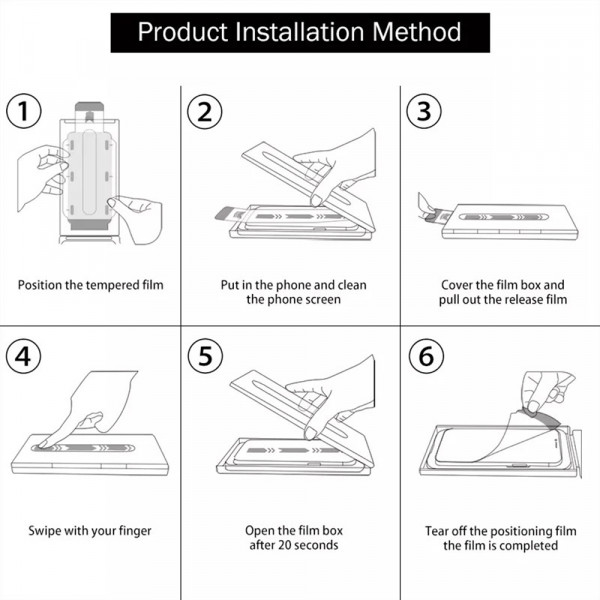 Product Installation Method

1

Position the tempered film

2

Put in the phone and clean the phone screen

3

Cover the film box and pull out the release film

4

Swipe with your finger

5

Open the film box after 20 seconds

6

Tear off the positioning film the film is completed