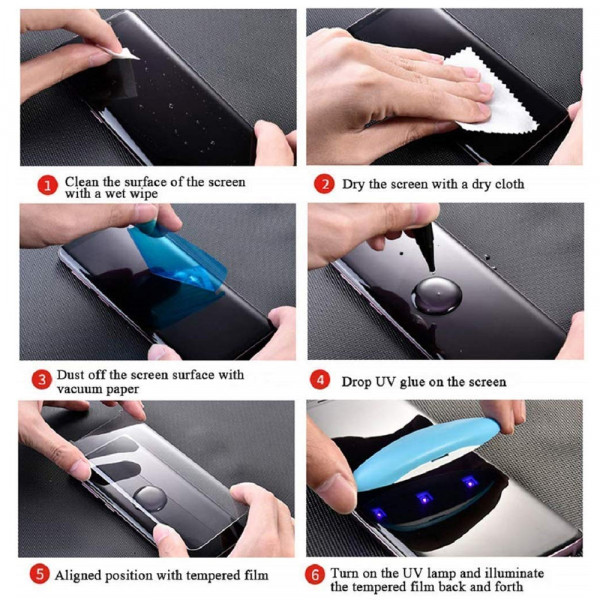 1 Clean the surface of the screen with a wet wipe

2 Dry the screen with a dry cloth

3 Dust off the screen surface with vacuum paper

4 Drop UV glue on the screen

5 Aligned position with tempered film

6 Turn on the UV lamp and illuminate the tempered film back and forth