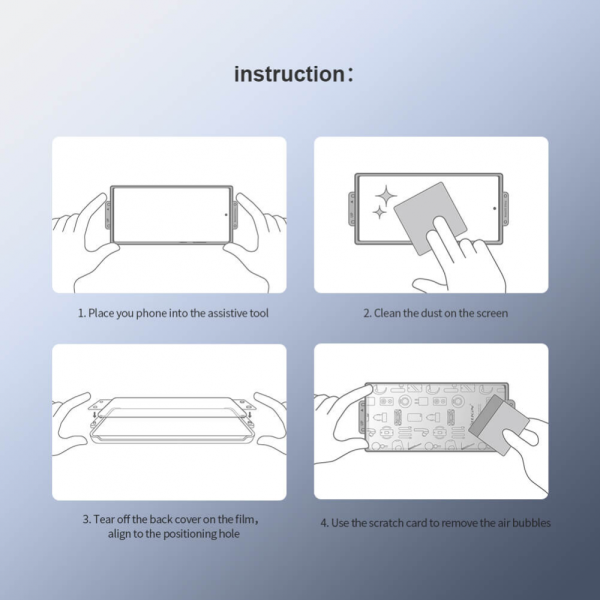 instruction：

1. Place you phone into the assistive tool

2. Clean the dust on the screen

3. Tear off the back cover on the film，
align to the positioning hole

4. Use the scratch card to remove the air bubbles