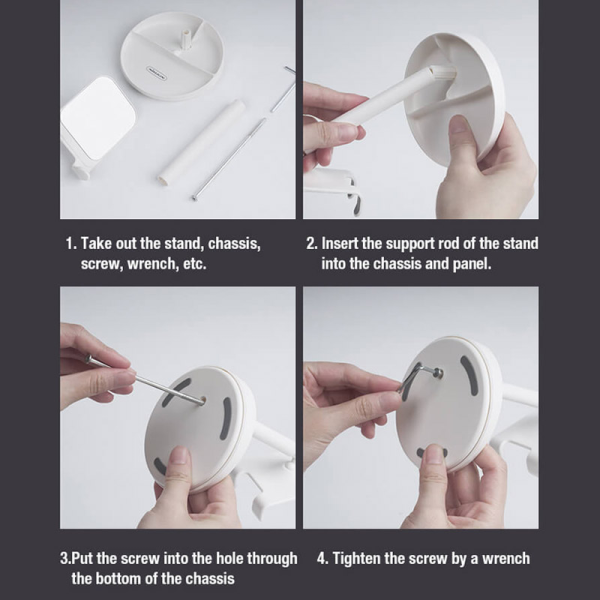 1. Take out the stand, chassis, screw, wrench, etc.

2. Insert the support rod of the stand into the chassis and panel.

3.Put the screw into the hole through the bottom of the chassis

4. Tighten the screw by a wrench