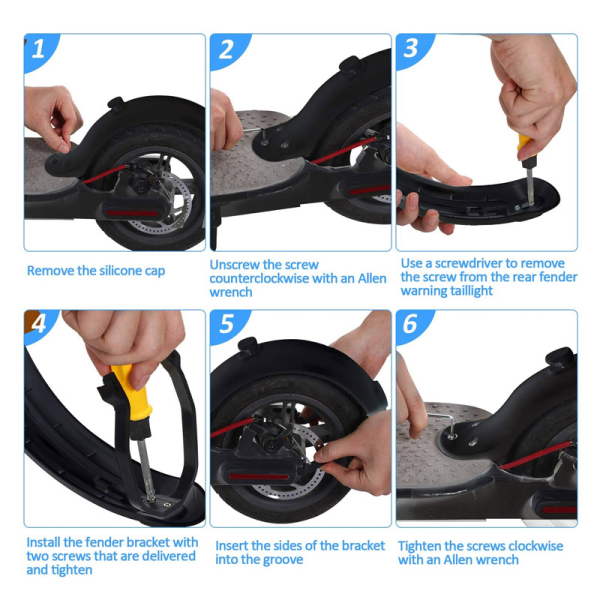 1

Remove the silicone cap

2

Unscrew the screw counterclockwise with an Allen wrench

3

Use a screwdriver to remove the screw from the rear fender warning taillight

4

Install the fender bracket with two screws that are delivered and tighten

5

Insert the sides of the bracket into the groove

6

Tighten the screws clockwise with an Allen wrench