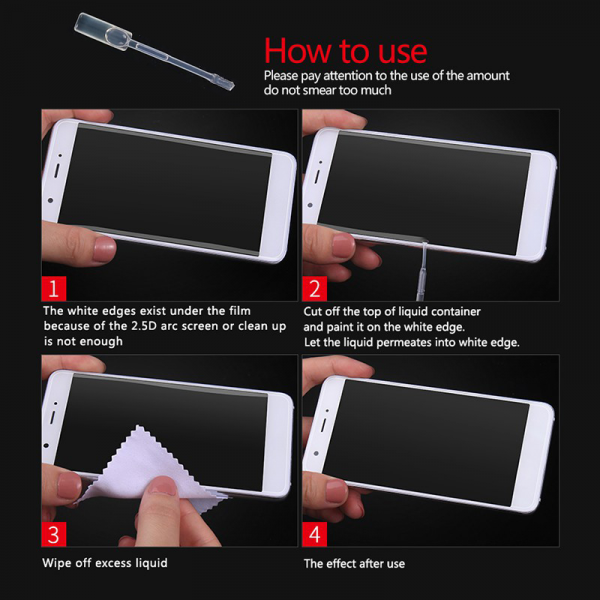 How to use
Please pay attention to the use of the amount do not smear too much

1
The white edges exist under the film because of the 2.5D arc screen or clean up is not enough

2
Cut off the top of liquid container and paint it on the white edge. Let the liquid permeates into white edge.

3
Wipe off excess liquid

4
The effect after use