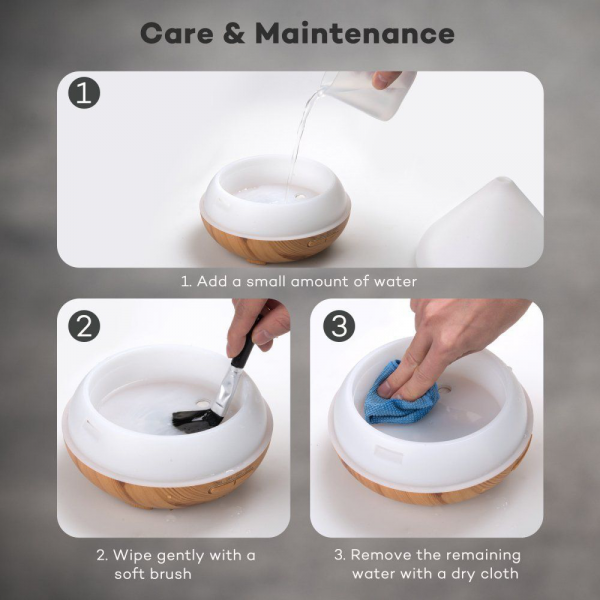 Care & Maintenance

1

1. Add a small amount of water

2

2. Wipe gently with a soft brush

3

3. Remove the remaining water with a dry cloth